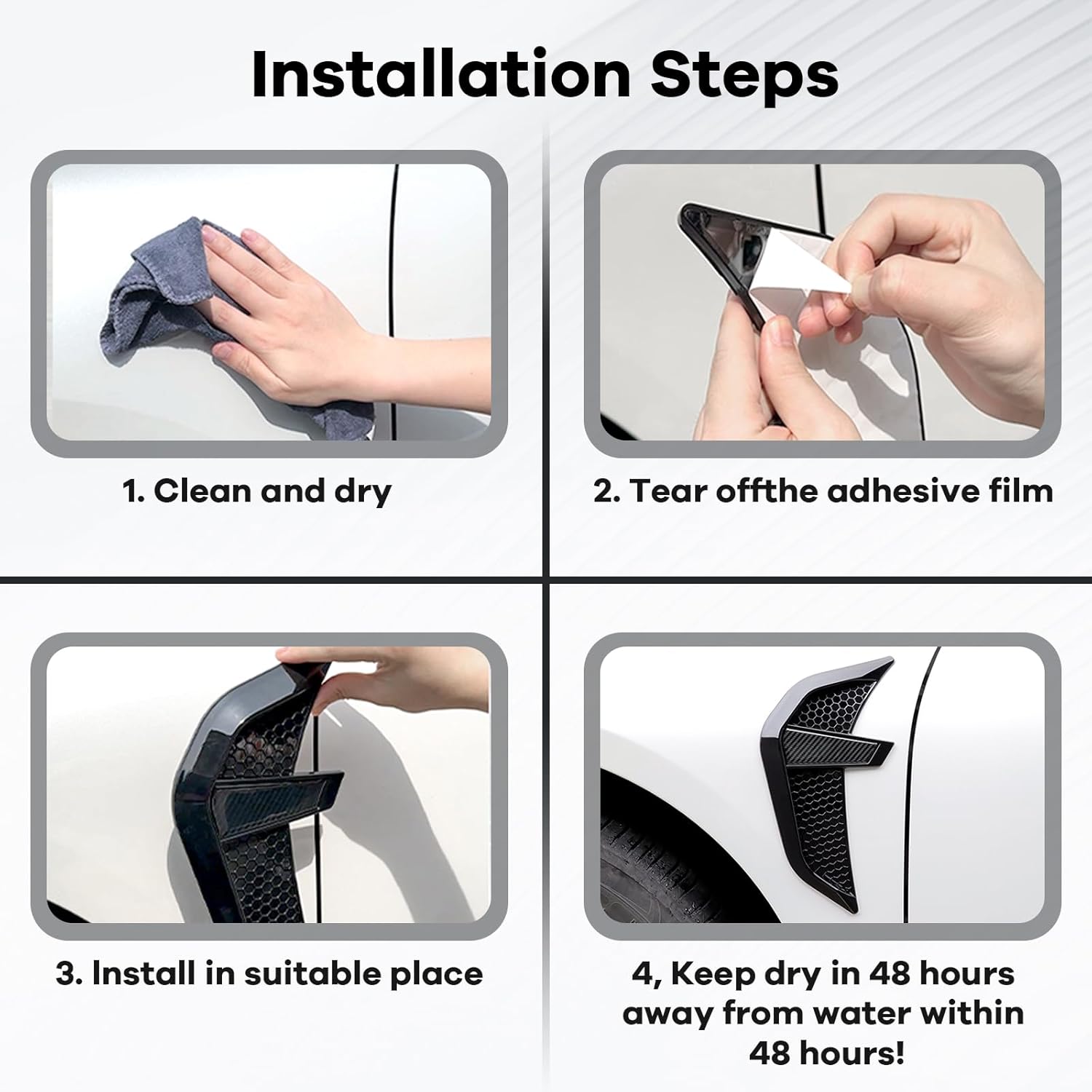 Installation Steps

1. Clean and dry

2. Tear offthe adhesive film

3. Install in suitable place

4, Keep dry in 48 hours away from water within 48 hours!