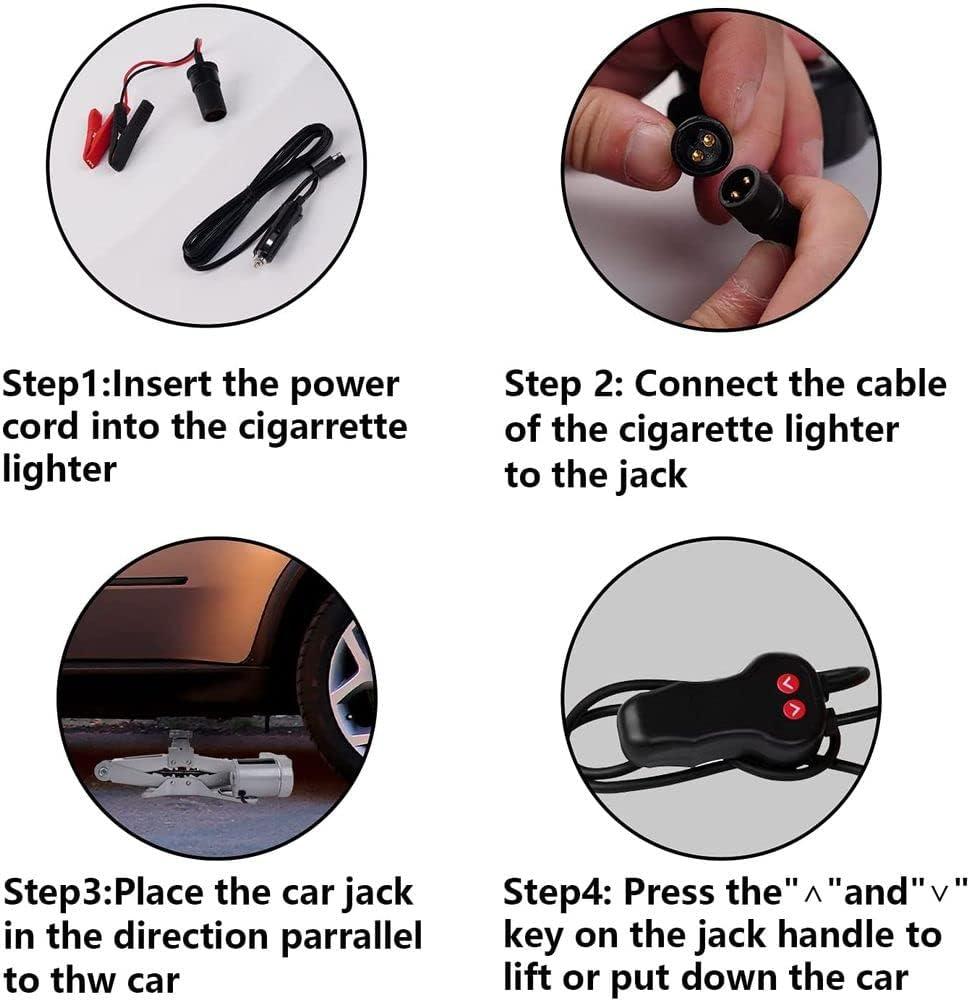 Step1:Insert the power cord into the cigarrette lighter

Step 2: Connect the cable of the cigarette lighter to the jack

Step3:Place the car jack in the direction parrallel to thw car

Step4: Press the"∧"and"∨" key on the jack handle to lift or put down the car