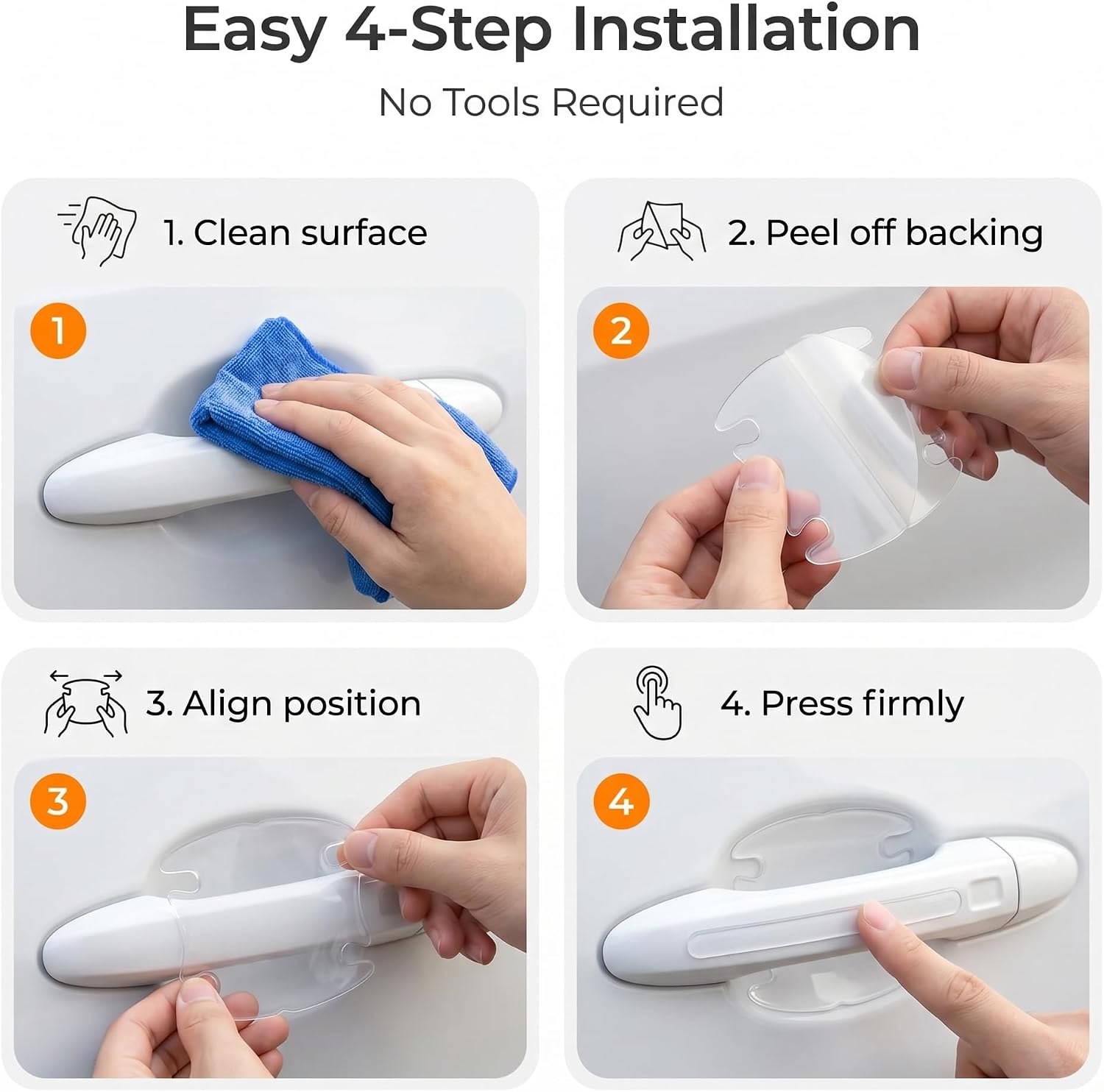 Easy 4-Step Installation

No Tools Required

1. Clean surface

1

2. Peel off backing

2

3. Align position

3

4. Press firmly

4