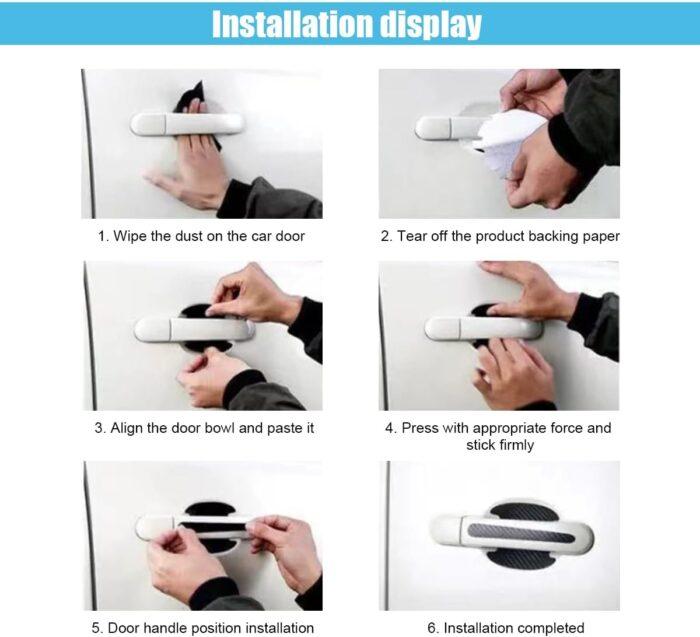 Installation display

1. Wipe the dust on the car door

2. Tear off the product backing paper

3. Align the door bowl and paste it

4. Press with appropriate force and stick firmly

5. Door handle position installation

6. Installation completed