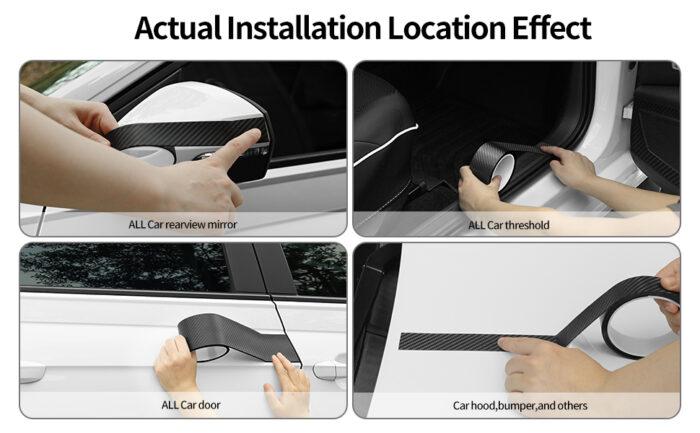 Actual Installation Location Effect

ALL Car rearview mirror

ALL Car threshold

ALL Car door

Car hood,bumper,and others