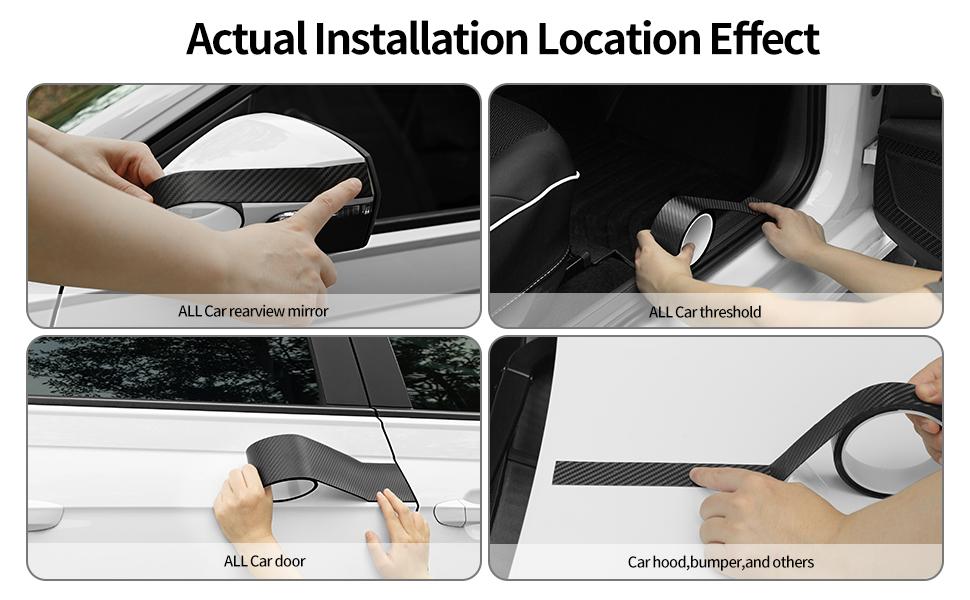 Actual Installation Location Effect

ALL Car rearview mirror

ALL Car threshold

ALL Car door

Car hood,bumper,and others