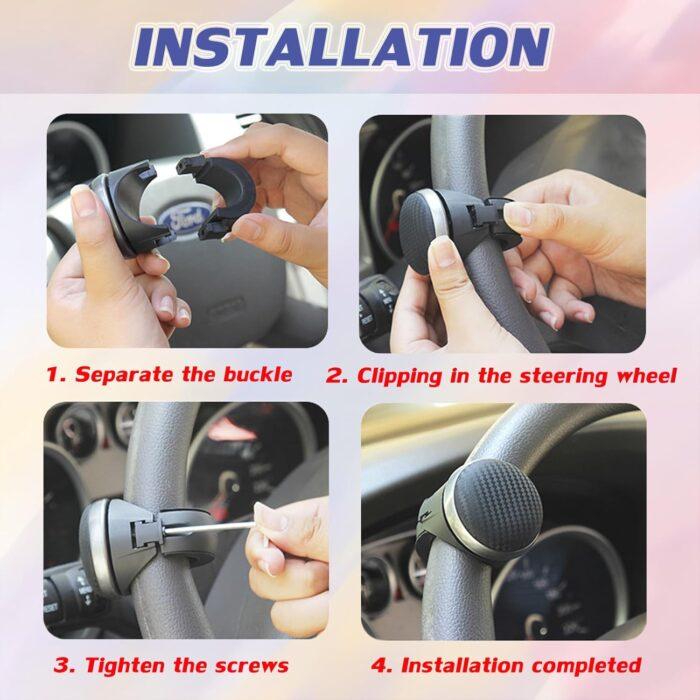 INSTALLATION

Ford

1. Separate the buckle

2. Clipping in the steering wheel

3. Tighten the screws

4. Installation completed