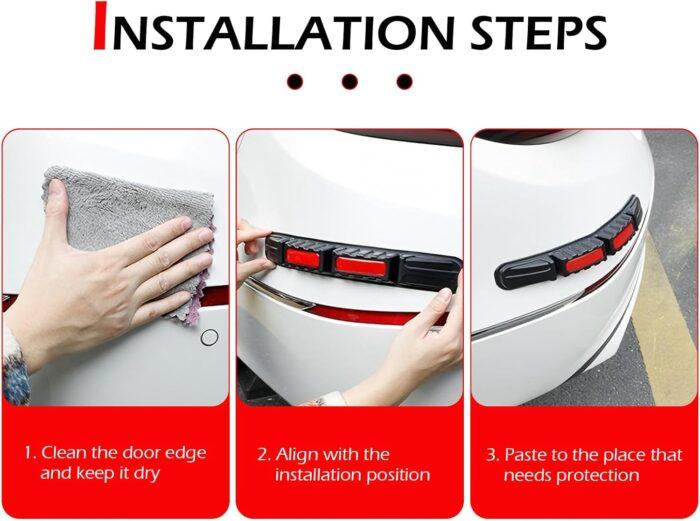 INSTALLATION STEPS

1. Clean the door edge and keep it dry

2. Align with the installation position

3. Paste to the place that needs protection