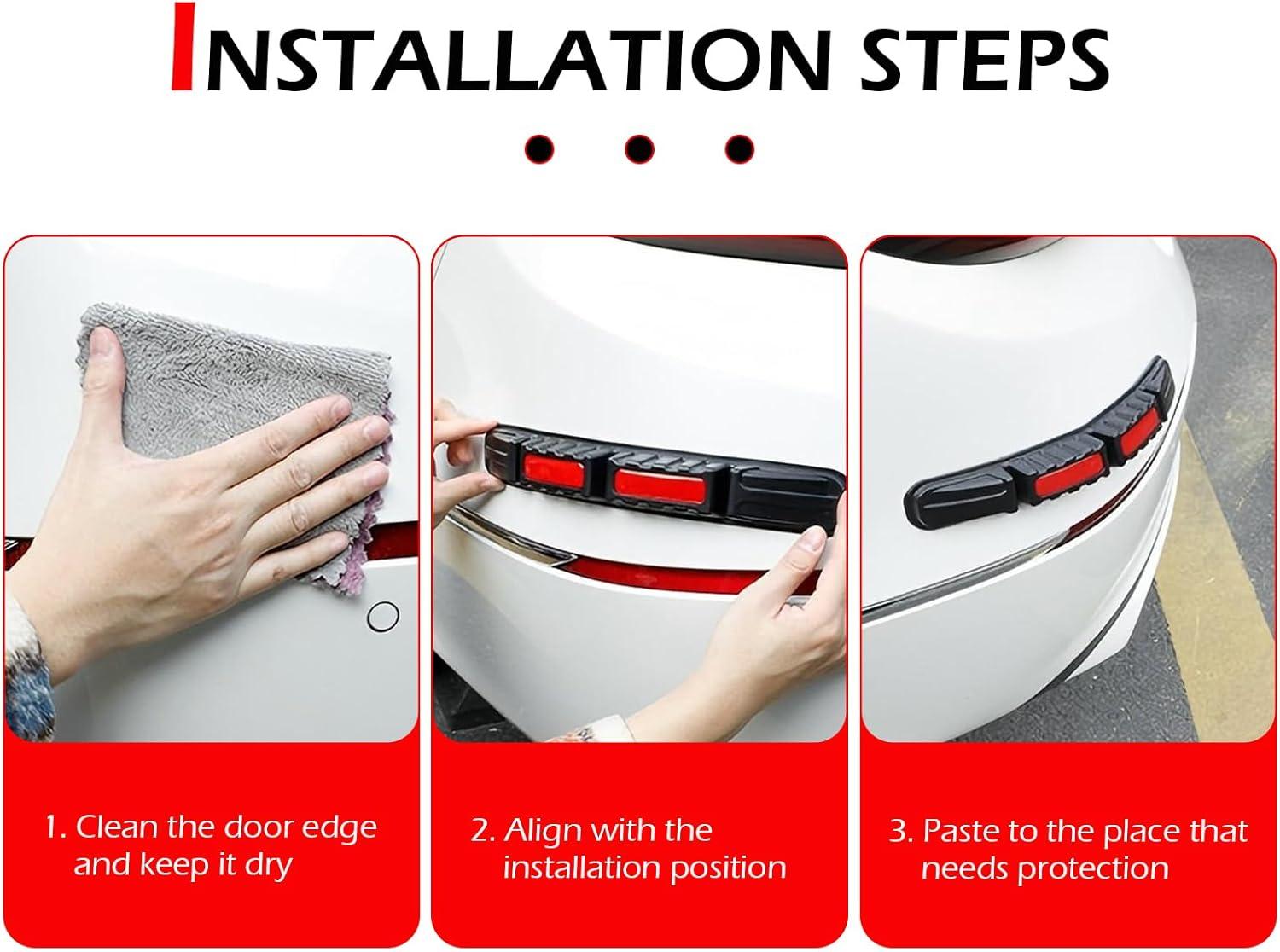 INSTALLATION STEPS

1. Clean the door edge and keep it dry

2. Align with the installation position

3. Paste to the place that needs protection