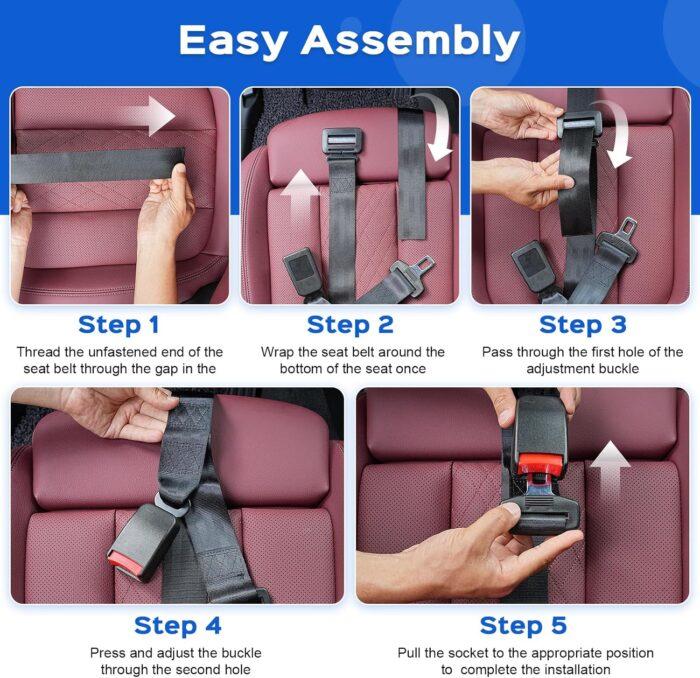 Easy Assembly

Step 1
Thread the unfastened end of the seat belt through the gap in the

Step 2
Wrap the seat belt around the bottom of the seat once

Step 3
Pass through the first hole of the adjustment buckle

Step 4
Press and adjust the buckle through the second hole

Step 5
Pull the socket to the appropriate position to complete the installation