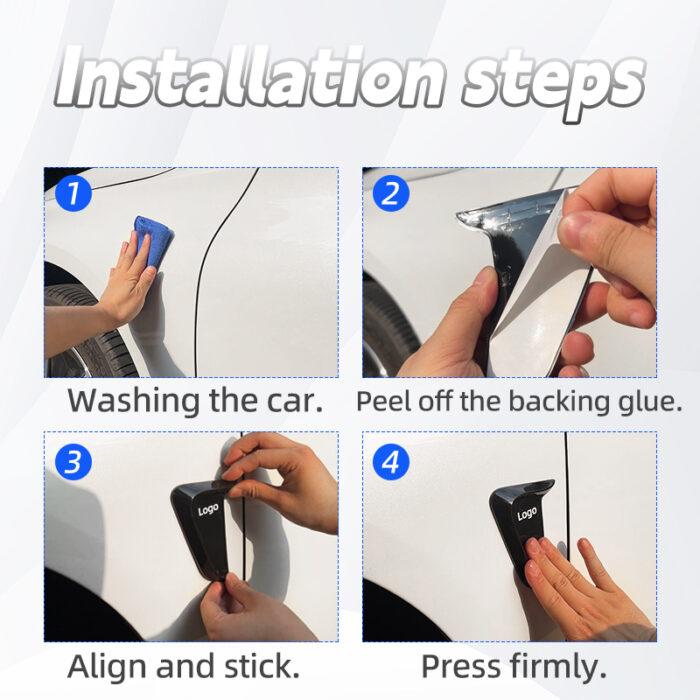 Installation steps

1

Washing the car.

2

Peel off the backing glue.

3

Logo

Align and stick.

4

Logo

Press firmly.