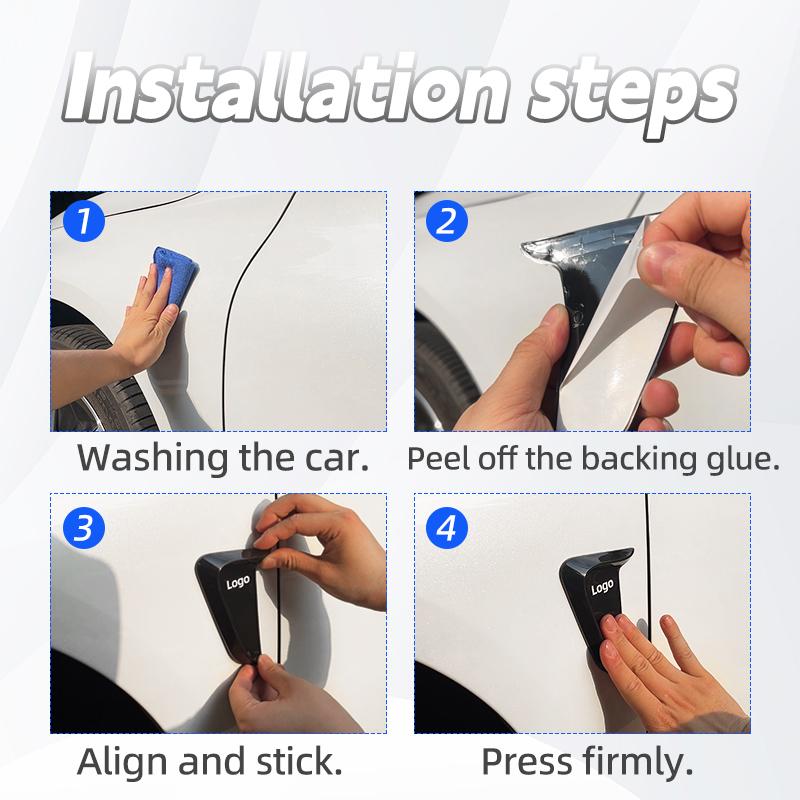 Installation steps

1
Washing the car.

2
Peel off the backing glue.

3
Logo
Align and stick.

4
Logo
Press firmly.