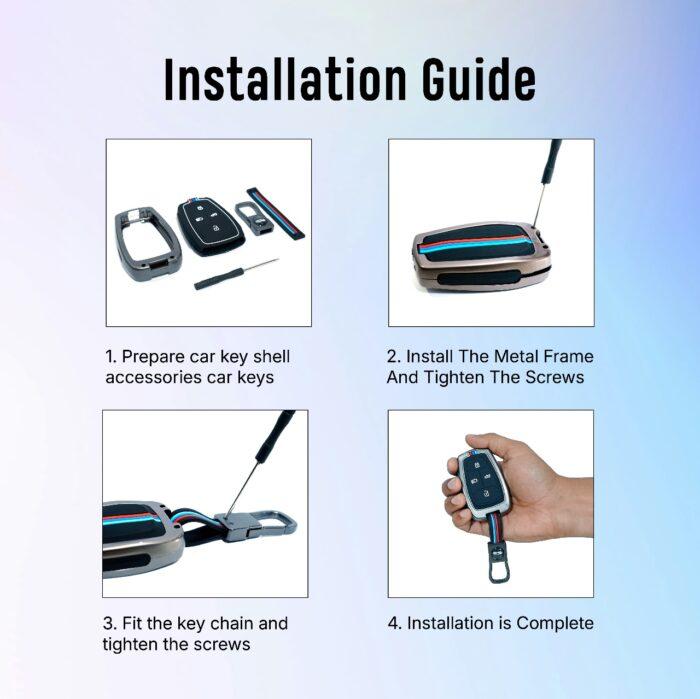 Installation Guide

1. Prepare car key shell accessories car keys

2. Install The Metal Frame And Tighten The Screws

3. Fit the key chain and tighten the screws

4. Installation is Complete